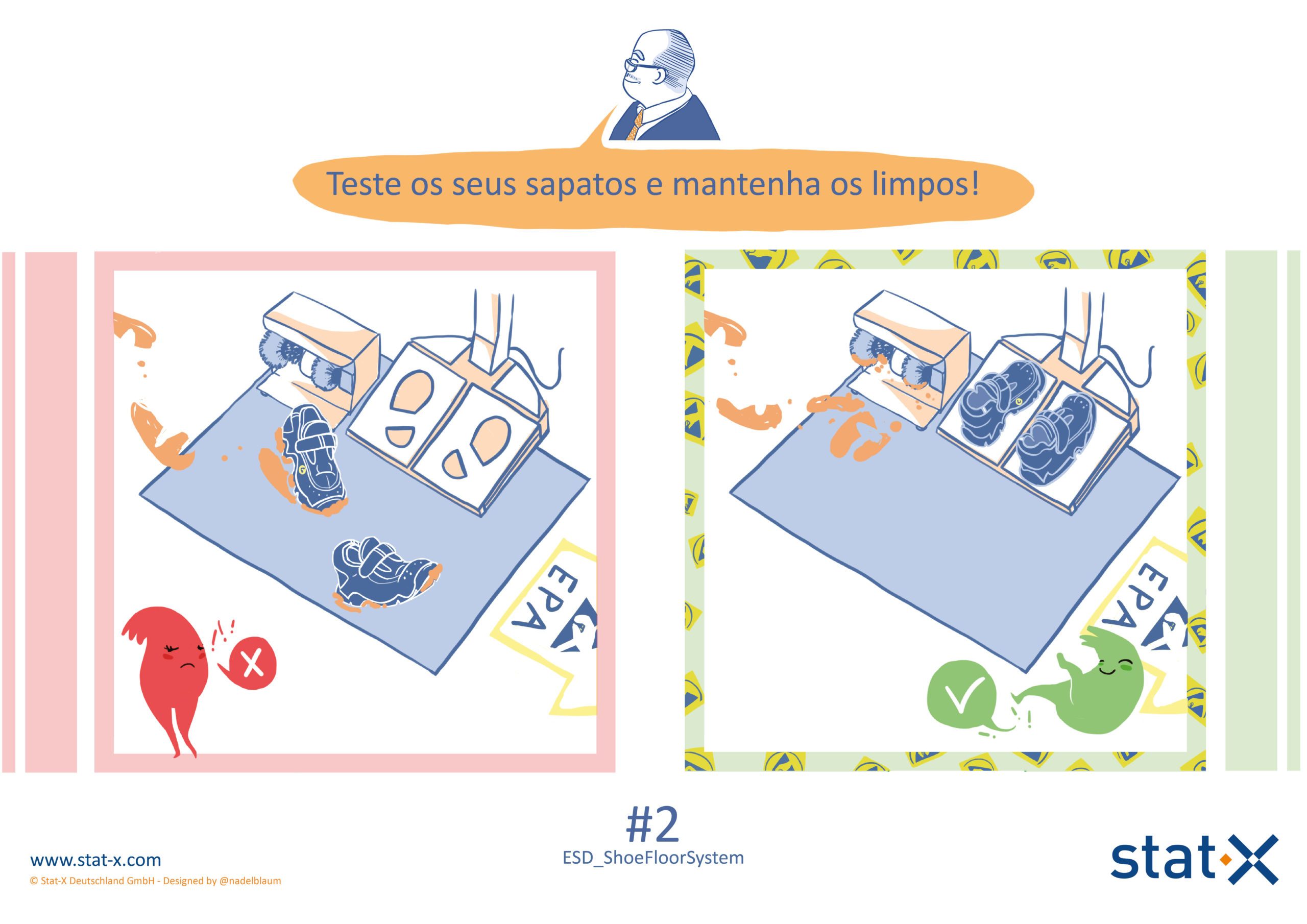 Teste os seus sapatos e mantenha os limpos!

EPA

EPA

#2
ESD_ShoeFloorSystem

www.stat-x.com
© Stat-X Deutschland GmbH - Designed by @nadelblaum

stat·X