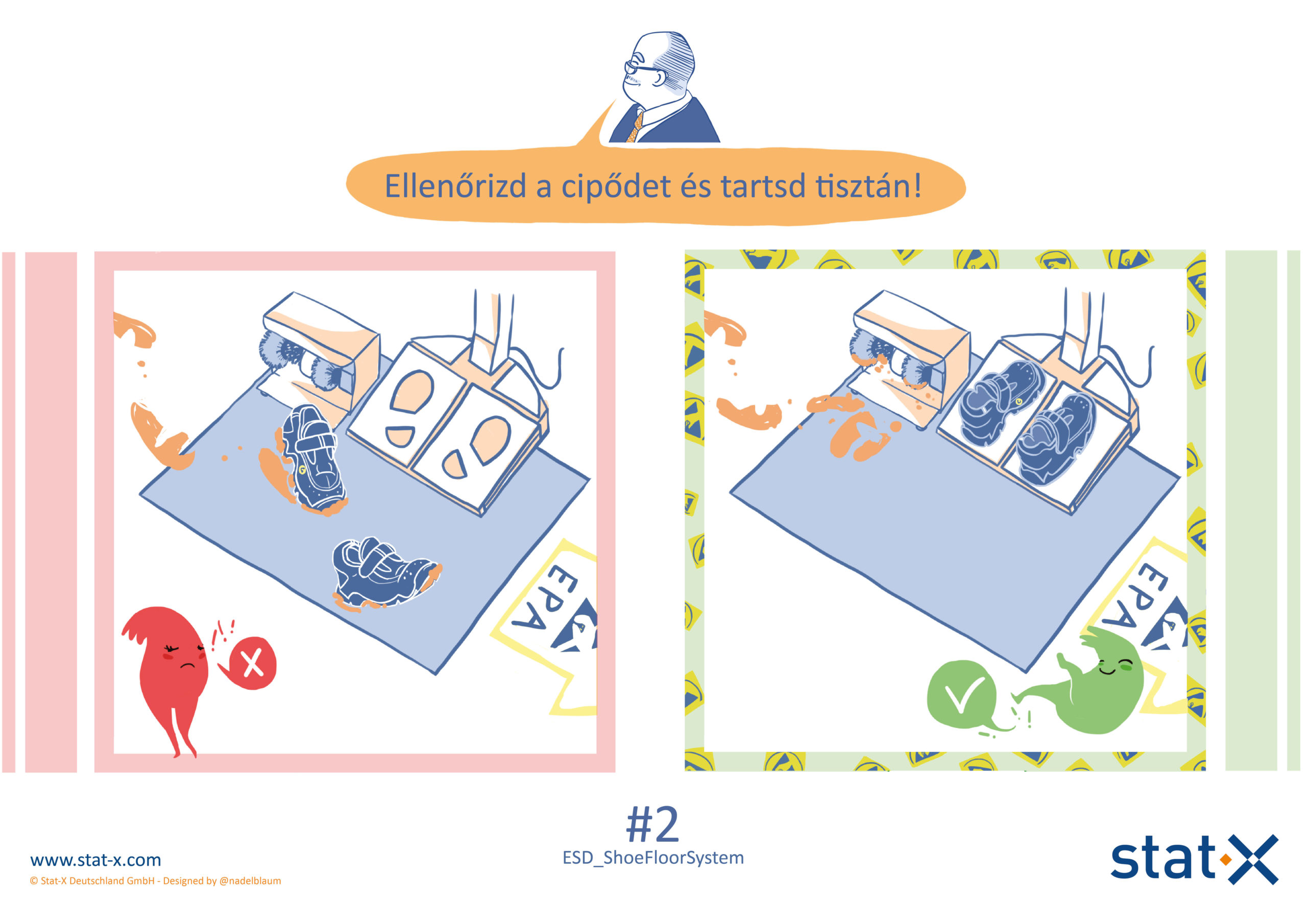 Ellenőrizd a cipődet és tartsd tisztán!

EPA

EPA

#2
ESD_ShoeFloorSystem

www.stat-x.com
© Stat-X Deutschland GmbH - Designed by @nadelblaum

stat·X